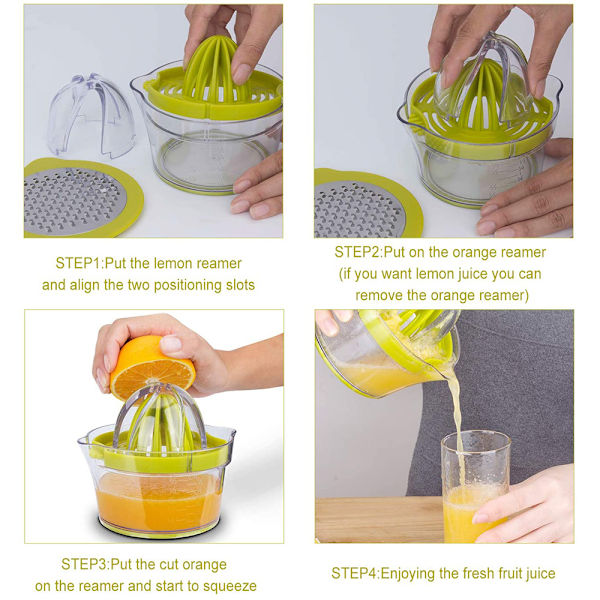 STEP1:Put the lemon reamer and align the two positioning slots

STEP2:Put on the orange reamer (if you want lemon juice you can remove the orange reamer)

STEP3:Put the cut orange on the reamer and start to squeeze

STEP4:Enjoying the fresh fruit juice