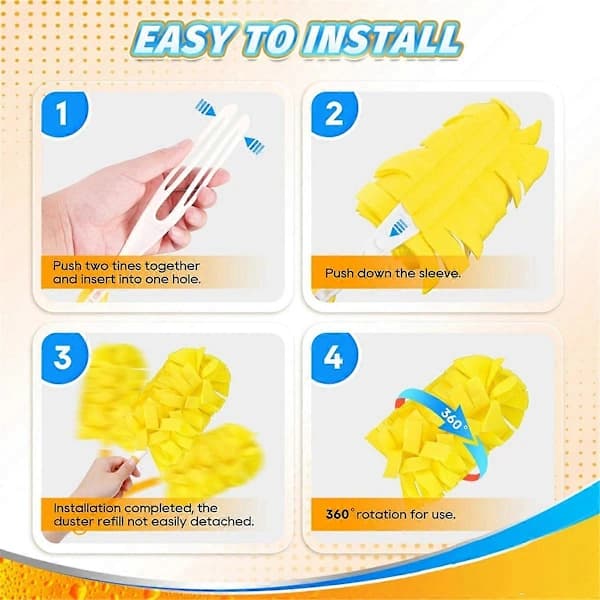 EASY TO INSTALL

1

Push two tines together and insert into one hole.

2

Push down the sleeve.

3

Installation completed, the duster refill not easily detached.

4

360°

360° rotation for use.