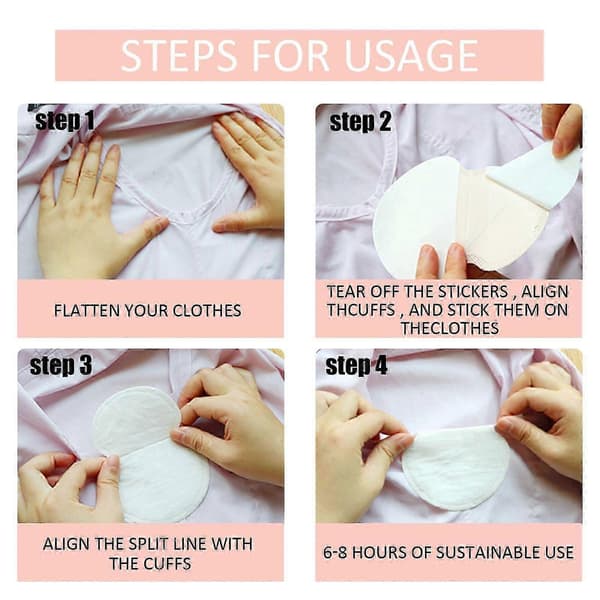 STEPS FOR USAGE

step 1

FLATTEN YOUR CLOTHES

step 2

TEAR OFF THE STICKERS , ALIGN THCUFFS , AND STICK THEM ON THECLOTHES

step 3

ALIGN THE SPLIT LINE WITH THE CUFFS

step 4

6-8 HOURS OF SUSTAINABLE USE