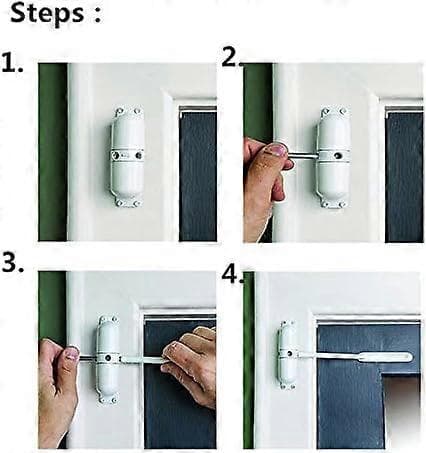 Steps :

1.

2.

3.

4.