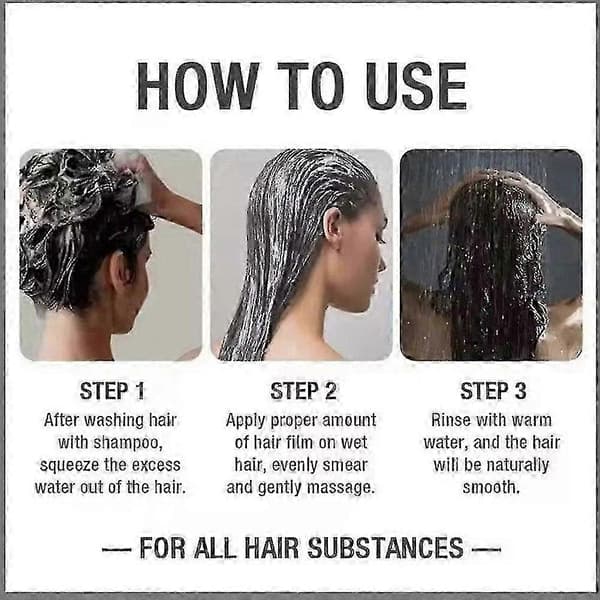 HOW TO USE

STEP 1
After washing hair with shampoo, squeeze the excess water out of the hair.

STEP 2
Apply proper amount of hair film on wet hair, evenly smear and gently massage.

STEP 3
Rinse with warm water, and the hair will be naturally smooth.

— FOR ALL HAIR SUBSTANCES —