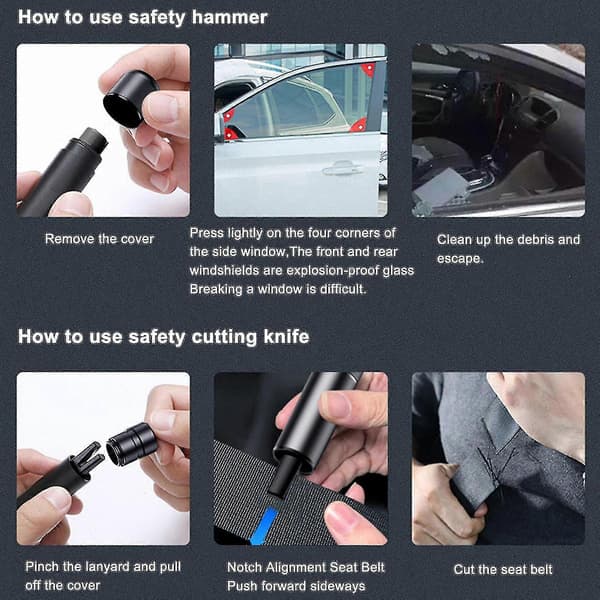 How to use safety hammer

Remove the cover

Press lightly on the four corners of the side window,The front and rear windshields are explosion-proof glass Breaking a window is difficult.

Clean up the debris and escape.

How to use safety cutting knife

Pinch the lanyard and pull off the cover

Notch Alignment Seat Belt Push forward sideways

Cut the seat belt