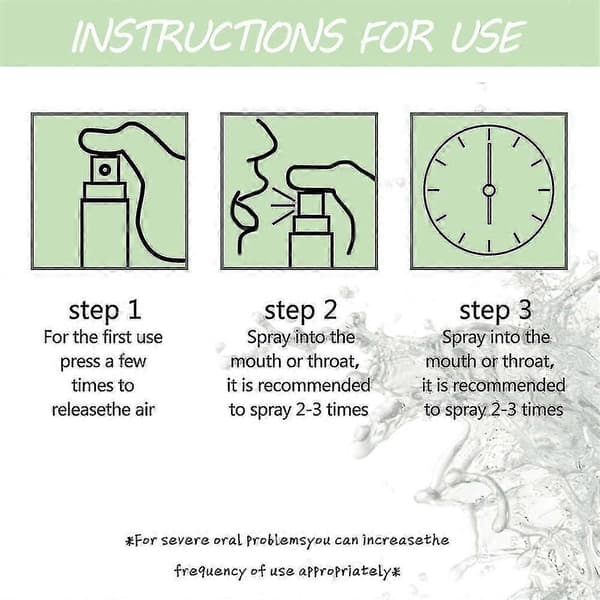 INSTRUCTIONS FOR USE

step 1
For the first use press a few times to releasethe air

step 2
Spray into the mouth or throat, it is recommended to spray 2-3 times

step 3
Spray into the mouth or throat, it is recommended to spray 2-3 times

*For severe oral problemsyou can increasethe frequency of use appropriately*