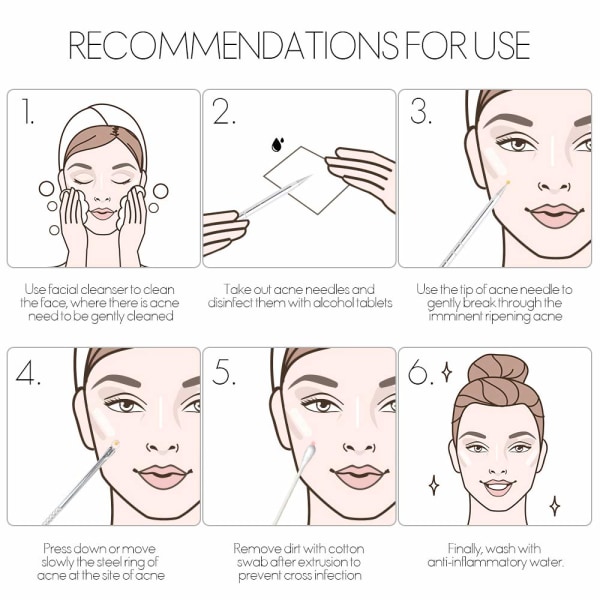 RECOMMENDATIONS FOR USE

1.

Use facial cleanser to clean the face, where there is acne need to be gently cleaned

2.

Take out acne needles and disinfect them with alcohol tablets

3.

Use the tip of acne needle to gently break through the imminent ripening acne

4.

Press down or move slowly the steel ring of acne at the site of acne

5.

Remove dirt with cotton swab after extrusion to prevent cross infection

6.

Finally, wash with anti-inflammatory water.