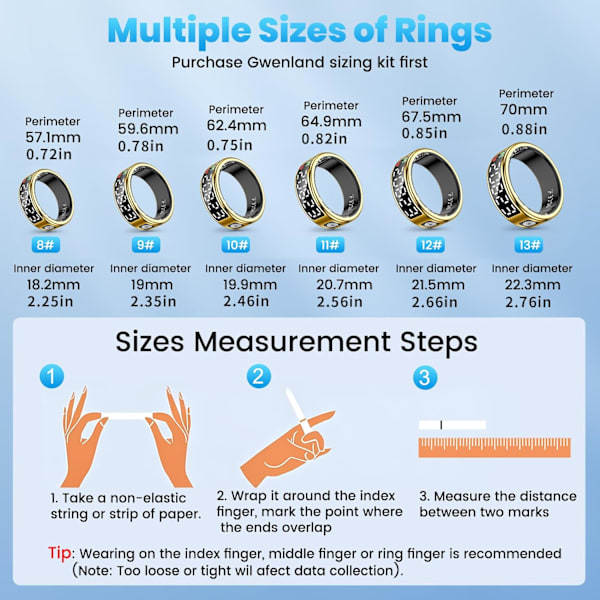 Multiple Sizes of Rings
Purchase Gwenland sizing kit first

Perimeter
57.1mm
0.72in

8#

Inner diameter
18.2mm
2.25in

Perimeter
59.6mm
0.78in

9#

Inner diameter
19mm
2.35in

Perimeter
62.4mm
0.75in

10#

Inner diameter
19.9mm
2.46in

Perimeter
64.9mm
0.82in

11#

Inner diameter
20.7mm
2.56in

Perimeter
67.5mm
0.85in

12#

Inner diameter
21.5mm
2.66in

Perimeter
70mm
0.88in

13#

Inner diameter
22.3mm
2.76in

Sizes Measurement Steps

1

1. Take a non-elastic string or strip of paper.

2

2. Wrap it around the index finger, mark the point where the ends overlap

3

3. Measure the distance between two marks

Tip: Wearing on the index finger, middle finger or ring finger is recommended (Note: Too loose or tight wil afect data collection).