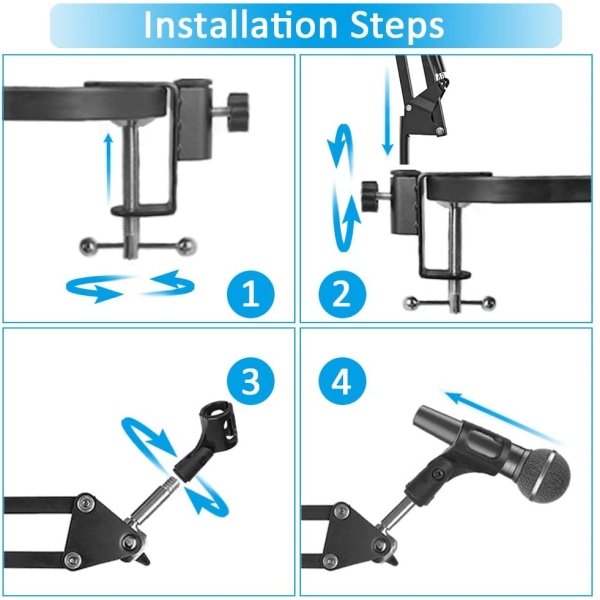 Installation Steps

1

2

3

4