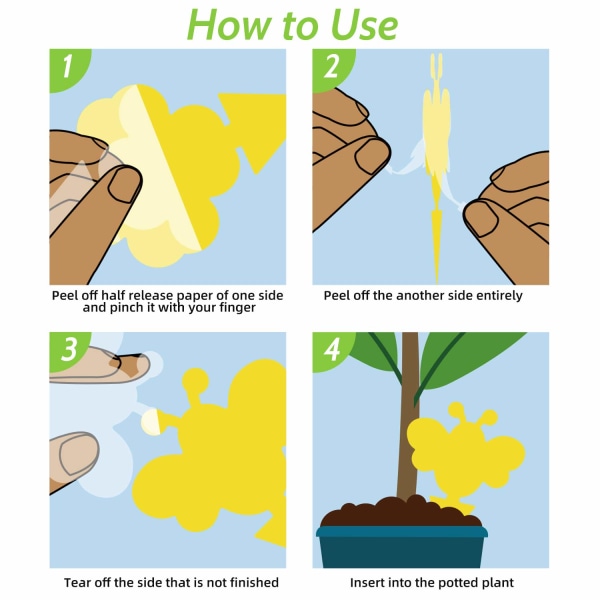 How to Use

1

Peel off half release paper of one side and pinch it with your finger

2

Peel off the another side entirely

3

Tear off the side that is not finished

4

Insert into the potted plant