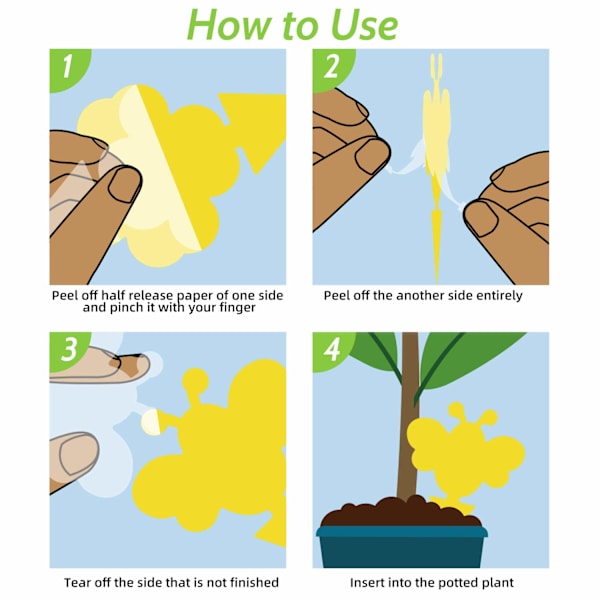 How to Use

1

Peel off half release paper of one side and pinch it with your finger

2

Peel off the another side entirely

3

Tear off the side that is not finished

4

Insert into the potted plant