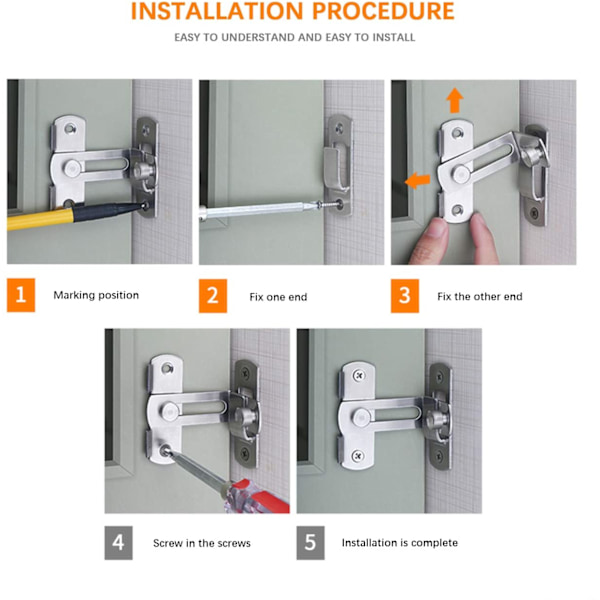 INSTALLATION PROCEDURE

EASY TO UNDERSTAND AND EASY TO INSTALL

1 Marking position

2 Fix one end

3 Fix the other end

4 Screw in the screws

5 Installation is complete