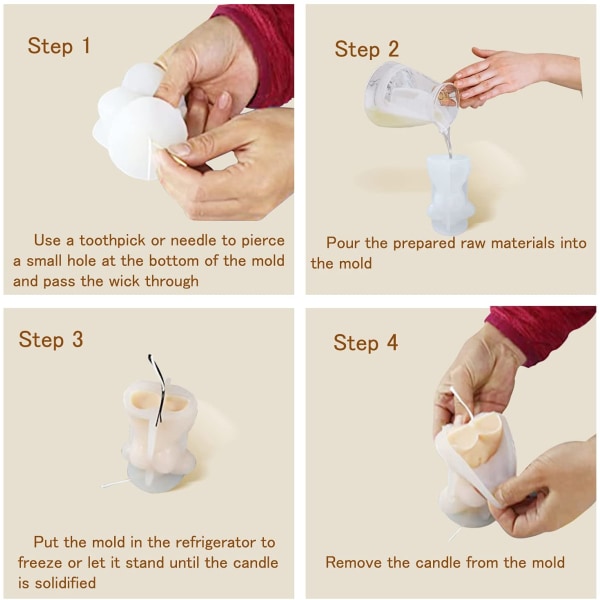 Step 1

Use a toothpick or needle to pierce a small hole at the bottom of the mold and pass the wick through

Step 2

Pour the prepared raw materials into the mold

Step 3

Put the mold in the refrigerator to freeze or let it stand until the candle is solidified

Step 4

Remove the candle from the mold