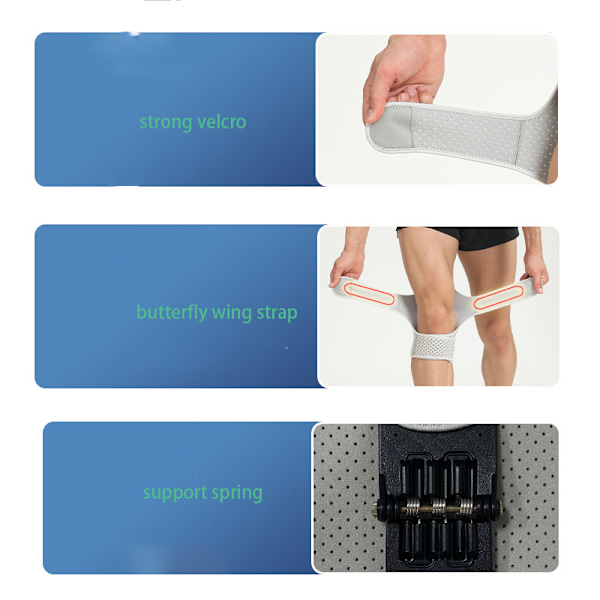 strong velcro

butterfly wing strap

support spring