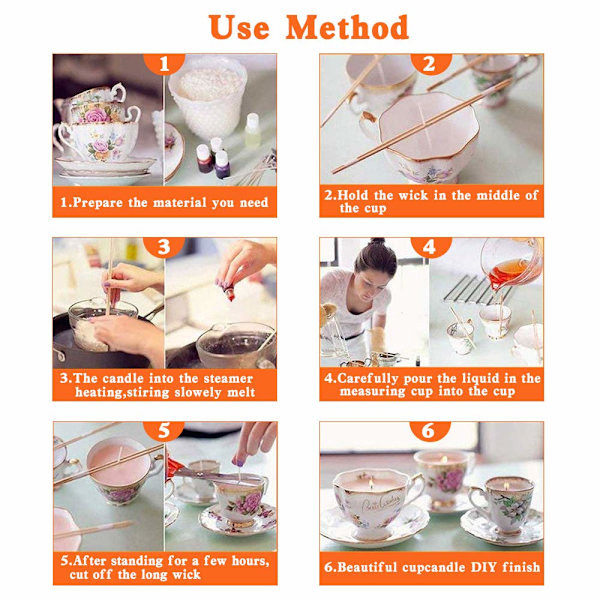 Use Method

1

1.Prepare the material you need

2

2.Hold the wick in the middle of the cup

3

3.The candle into the steamer heating,stiring slowely melt

4

4.Carefully pour the liquid in the measuring cup into the cup

5

5.After standing for a few hours, cut off the long wick

6

6.Beautiful cupcandle DIY finish