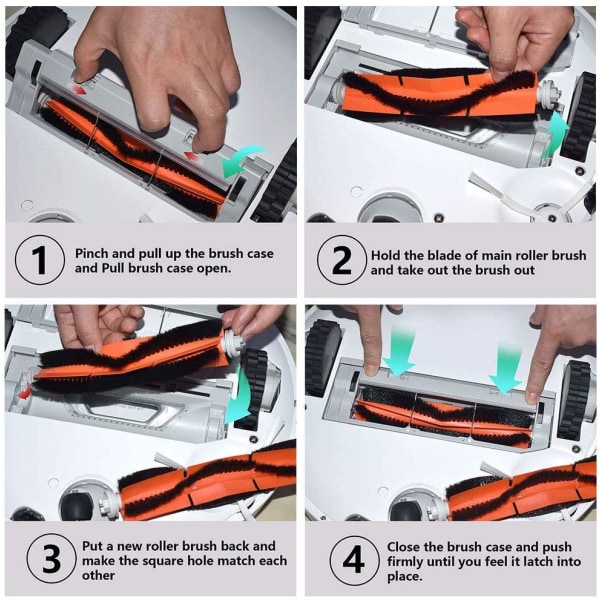 1
Pinch and pull up the brush case and Pull brush case open.

2
Hold the blade of main roller brush and take out the brush out

3
Put a new roller brush back and make the square hole match each other

4
Close the brush case and push firmly until you feel it latch into place.