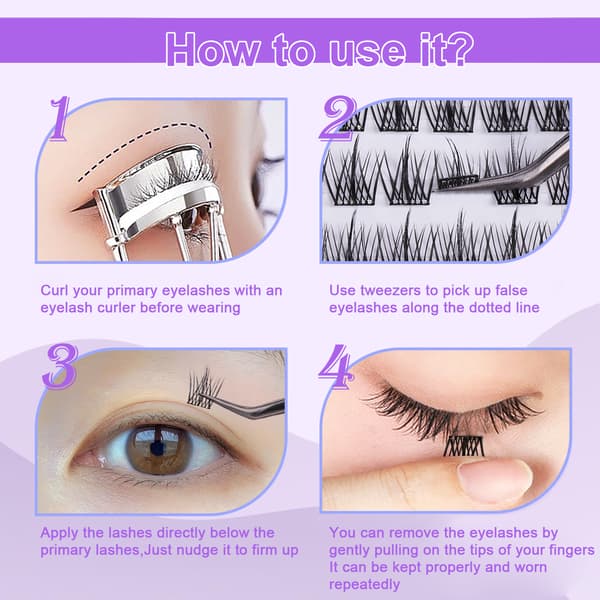 How to use it?

1

Curl your primary eyelashes with an eyelash curler before wearing

2

Use tweezers to pick up false eyelashes along the dotted line

3

Apply the lashes directly below the primary lashes,Just nudge it to firm up

4

You can remove the eyelashes by gently pulling on the tips of your fingers It can be kept properly and worn repeatedly