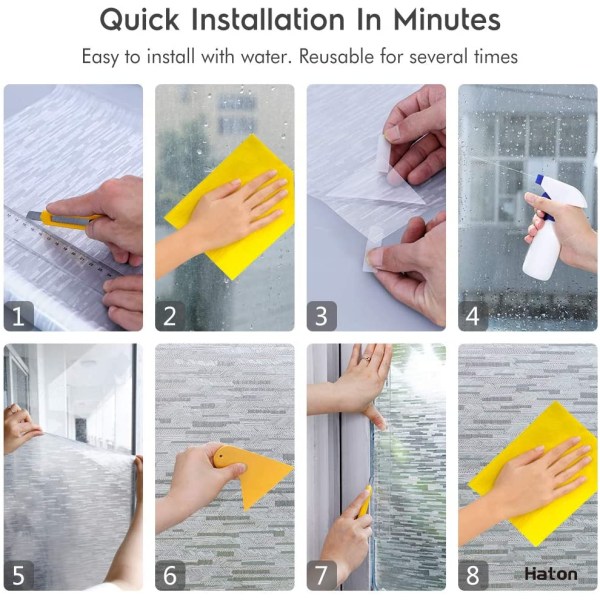 Quick Installation In Minutes

Easy to install with water. Reusable for several times

1

2

3

4

5

6

7

8

Haton