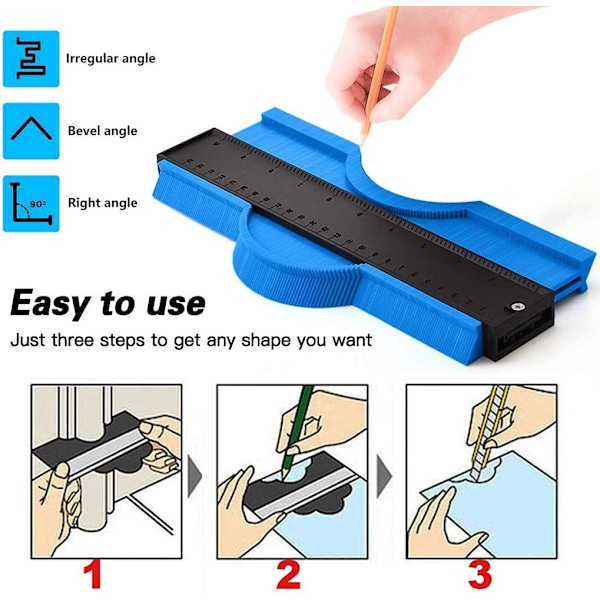 Irregular angle

Bevel angle

90°

Right angle

Easy to use

Just three steps to get any shape you want

1

2

3