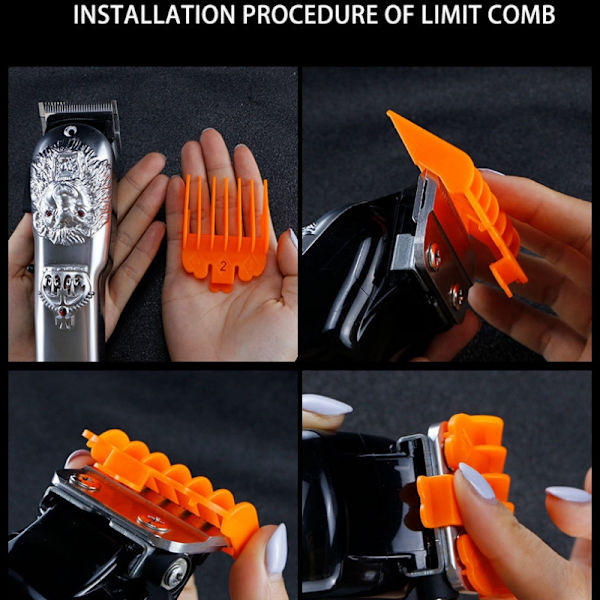 INSTALLATION PROCEDURE OF LIMIT COMB

2