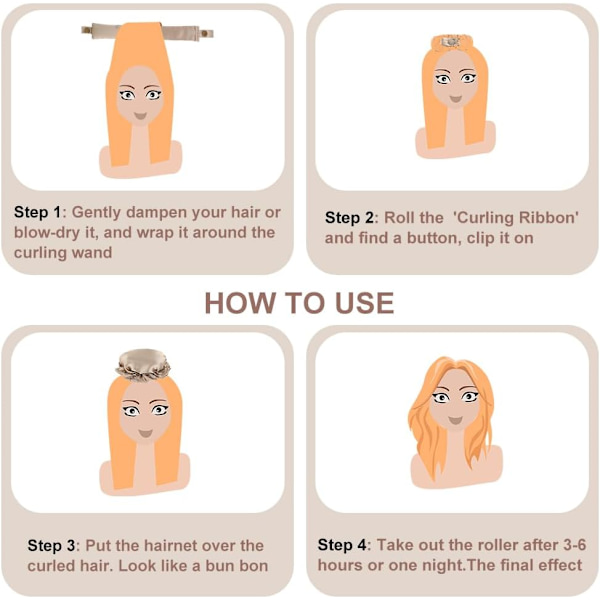 Step 1: Gently dampen your hair or blow-dry it, and wrap it around the curling wand

Step 2: Roll the 'Curling Ribbon' and find a button, clip it on

HOW TO USE

Step 3: Put the hairnet over the curled hair. Look like a bun bon

Step 4: Take out the roller after 3-6 hours or one night.The final effect