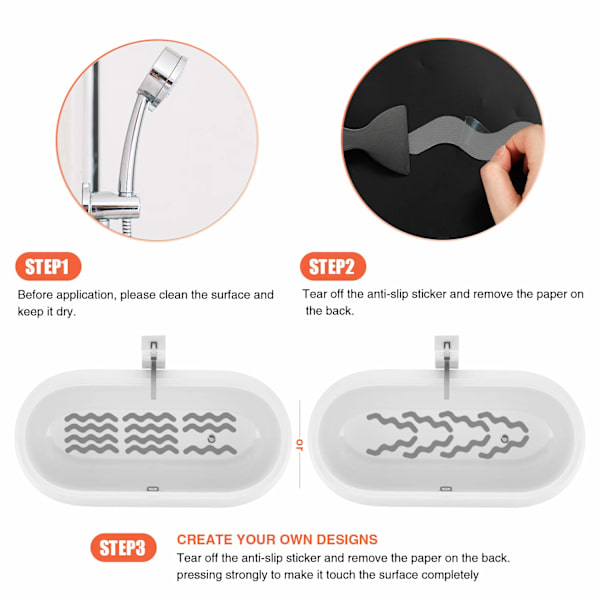 STEP1

Before application, please clean the surface and keep it dry.

STEP2

Tear off the anti-slip sticker and remove the paper on the back.

or

STEP3

CREATE YOUR OWN DESIGNS

Tear off the anti-slip sticker and remove the paper on the back. pressing strongly to make it touch the surface completely