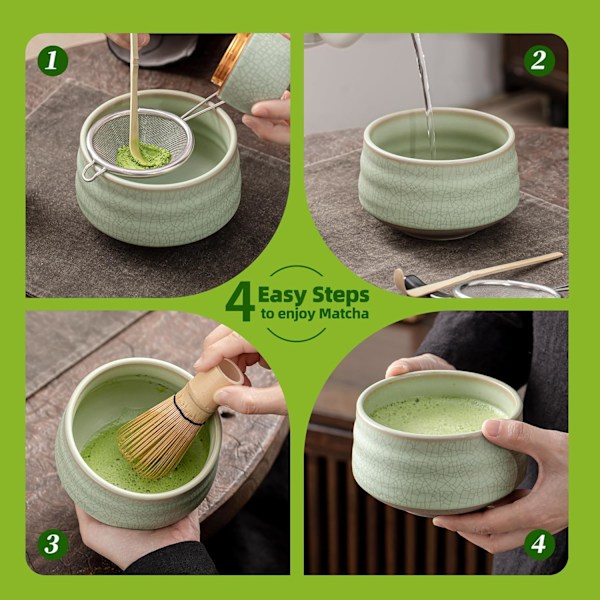 1

2

4 Easy Steps
to enjoy Matcha

3

4