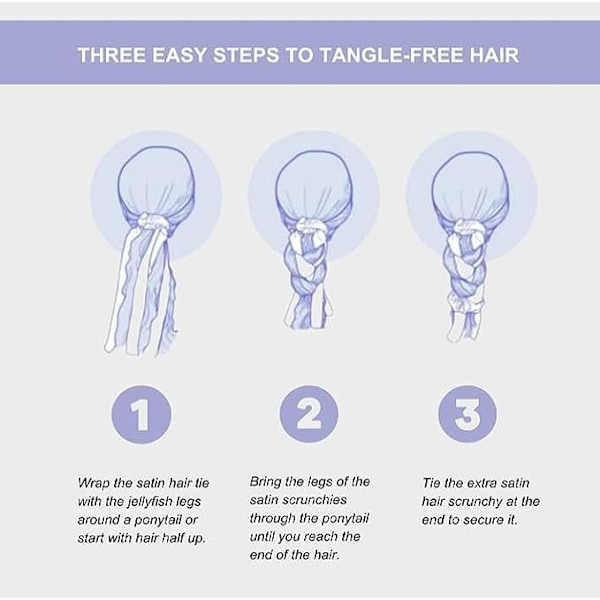 THREE EASY STEPS TO TANGLE-FREE HAIR

1

Wrap the satin hair tie with the jellyfish legs around a ponytail or start with hair half up.

2

Bring the legs of the satin scrunchies through the ponytail until you reach the end of the hair.

3

Tie the extra satin hair scrunchy at the end to secure it.