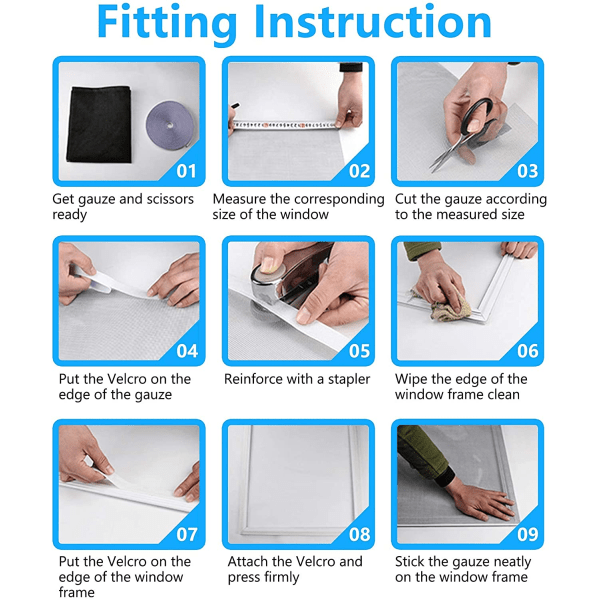 Fitting Instruction

01
Get gauze and scissors ready

02
Measure the corresponding size of the window

03
Cut the gauze according to the measured size

04
Put the Velcro on the edge of the gauze

05
Reinforce with a stapler

06
Wipe the edge of the window frame clean

07
Put the Velcro on the edge of the window frame

08
Attach the Velcro and press firmly

09
Stick the gauze neatly on the window frame