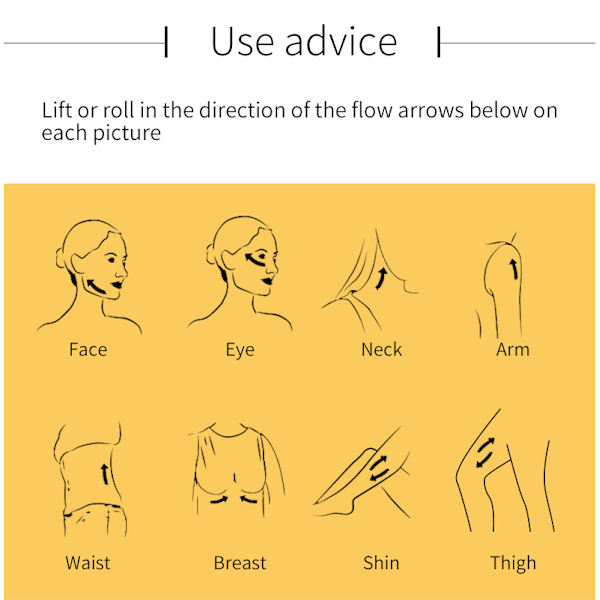 Use advice

Lift or roll in the direction of the flow arrows below on each picture

Face

Eye

Neck

Arm

Waist

Breast

Shin

Thigh