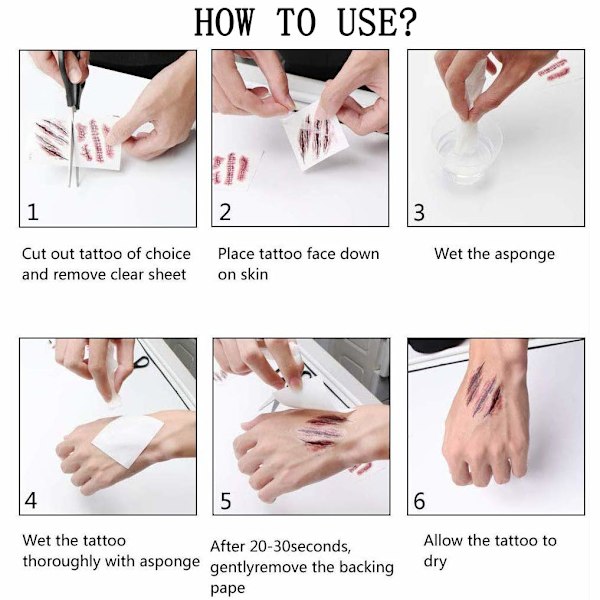 HOW TO USE?

1

Cut out tattoo of choice and remove clear sheet

2

Place tattoo face down on skin

3

Wet the asponge

4

Wet the tattoo thoroughly with asponge

5

After 20-30seconds, gentlyremove the backing pape

6

Allow the tattoo to dry