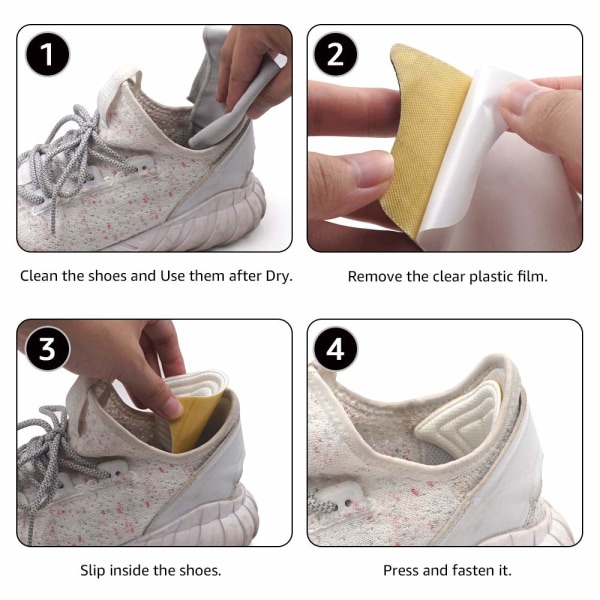 1

Clean the shoes and Use them after Dry.

2

Remove the clear plastic film.

3

Slip inside the shoes.

4

Press and fasten it.