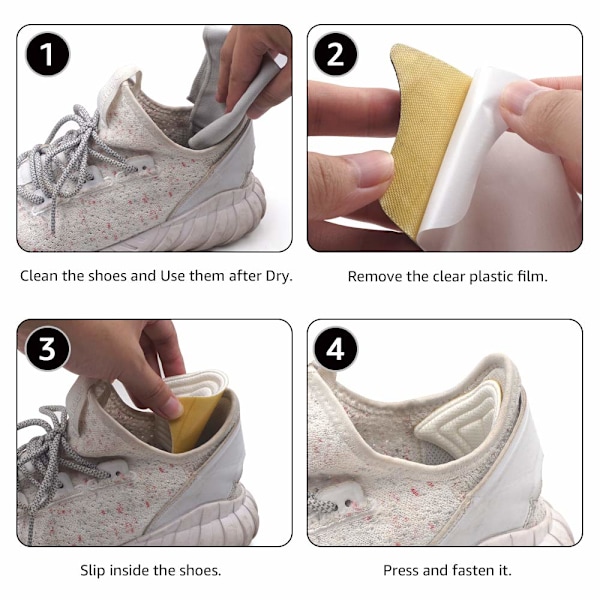 1

Clean the shoes and Use them after Dry.

2

Remove the clear plastic film.

3

Slip inside the shoes.

4

Press and fasten it.