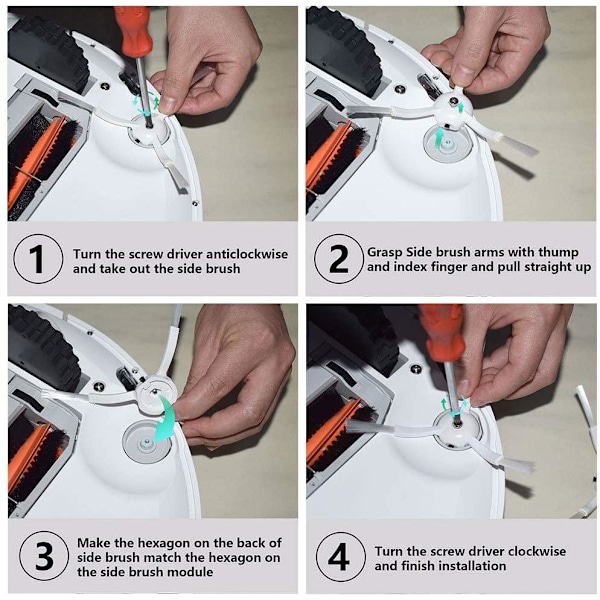 1 Turn the screw driver anticlockwise and take out the side brush

2 Grasp Side brush arms with thump and index finger and pull straight up

3 Make the hexagon on the back of side brush match the hexagon on the side brush module

4 Turn the screw driver clockwise and finish installation