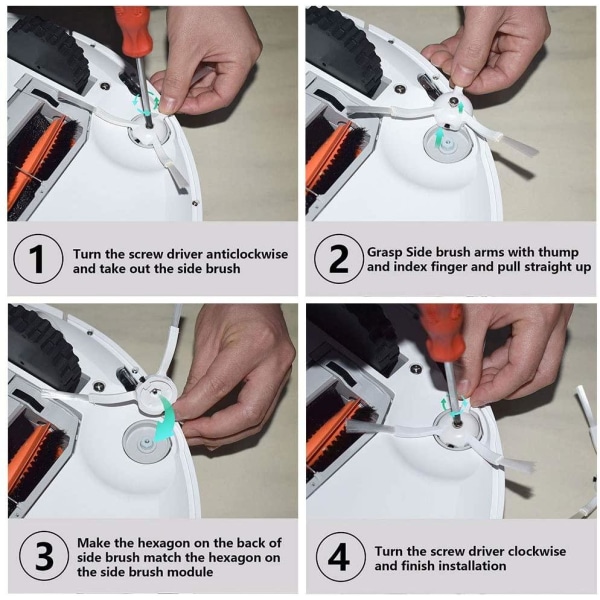 1 Turn the screw driver anticlockwise and take out the side brush

2 Grasp Side brush arms with thump and index finger and pull straight up

3 Make the hexagon on the back of side brush match the hexagon on the side brush module

4 Turn the screw driver clockwise and finish installation