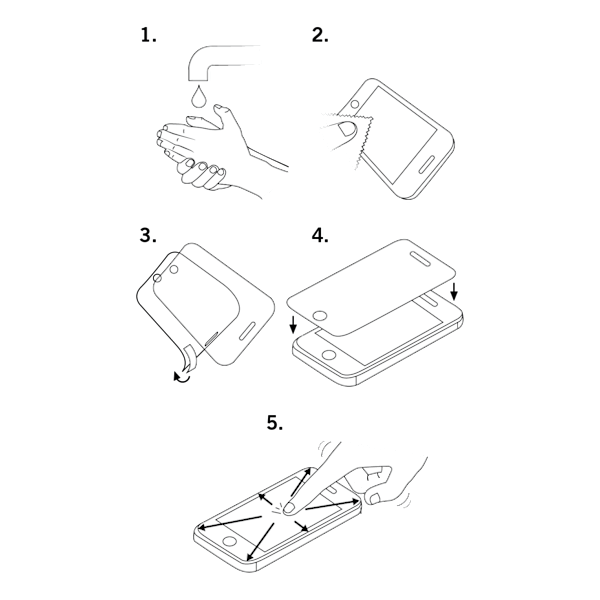 1.

2.

3.

4.

5.