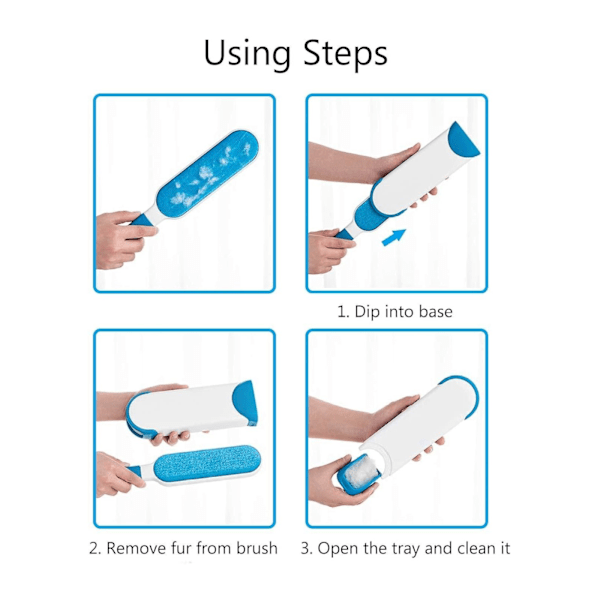 Using Steps

1. Dip into base

2. Remove fur from brush

3. Open the tray and clean it