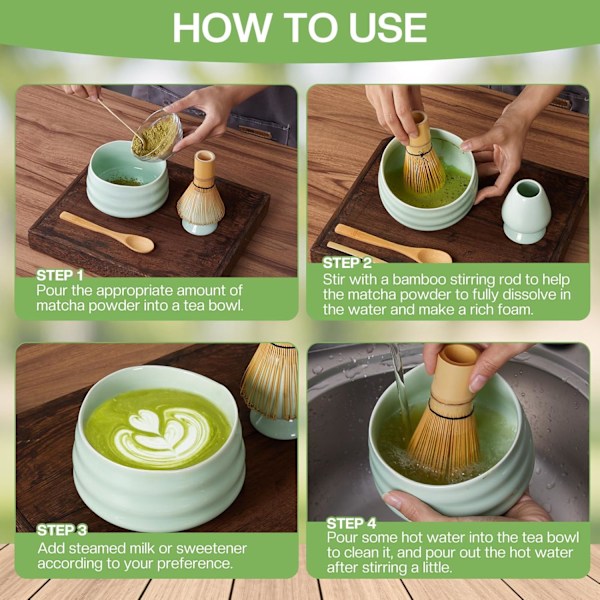 HOW TO USE

STEP 1
Pour the appropriate amount of matcha powder into a tea bowl.

STEP 2
Stir with a bamboo stirring rod to help the matcha powder to fully dissolve in the water and make a rich foam.

STEP 3
Add steamed milk or sweetener according to your preference.

STEP 4
Pour some hot water into the tea bowl to clean it, and pour out the hot water after stirring a little.