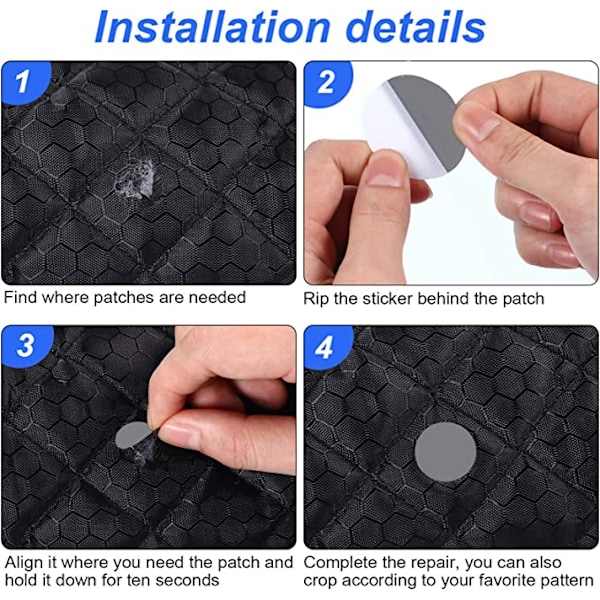 Installation details

1

Find where patches are needed

2

Rip the sticker behind the patch

3

Align it where you need the patch and hold it down for ten seconds

4

Complete the repair, you can also crop according to your favorite pattern