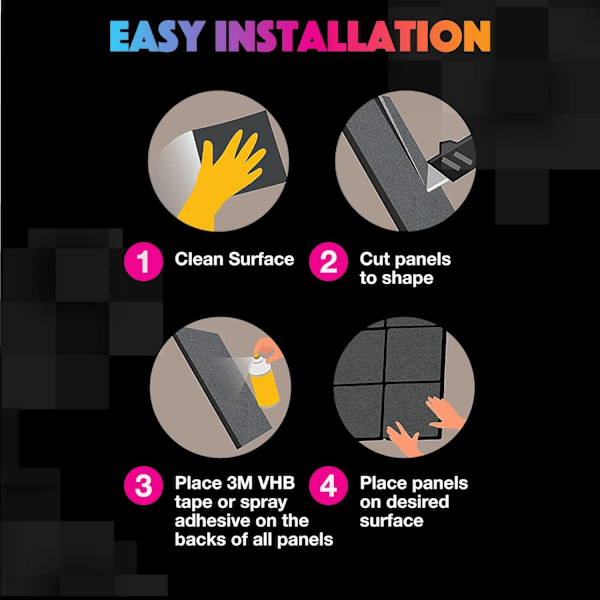 EASY INSTALLATION

1 Clean Surface

2 Cut panels to shape

3 Place 3M VHB tape or spray adhesive on the backs of all panels

4 Place panels on desired surface