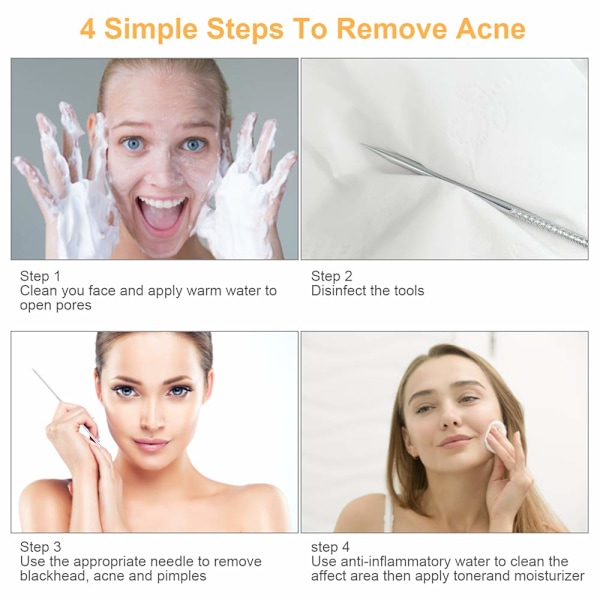 4 Simple Steps To Remove Acne

Step 1
Clean you face and apply warm water to open pores

Step 2
Disinfect the tools

Step 3
Use the appropriate needle to remove blackhead, acne and pimples

step 4
Use anti-inflammatory water to clean the affect area then apply tonerand moisturizer