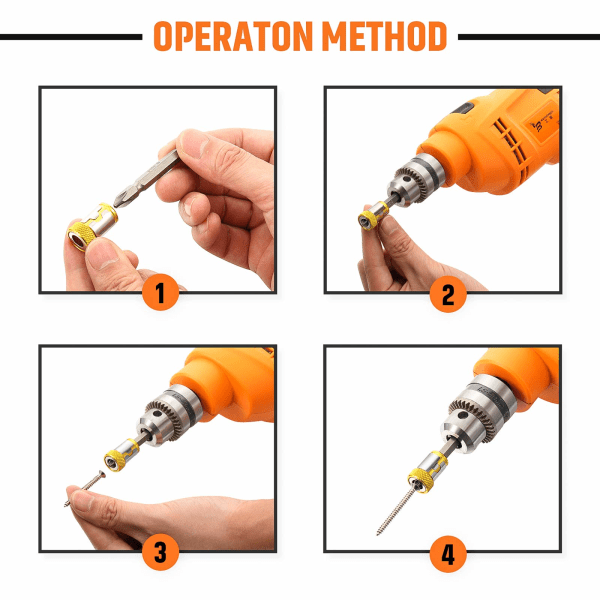 OPERATON METHOD

1

2

3

4