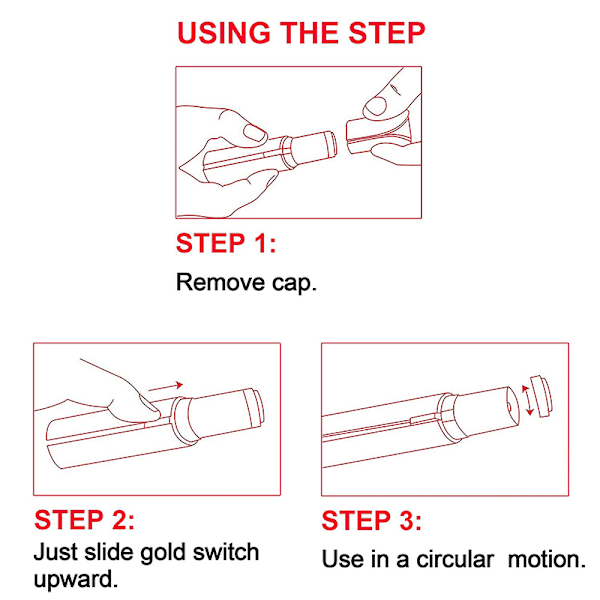 USING THE STEP

STEP 1:

Remove cap.

STEP 2:

Just slide gold switch upward.

STEP 3:

Use in a circular motion.