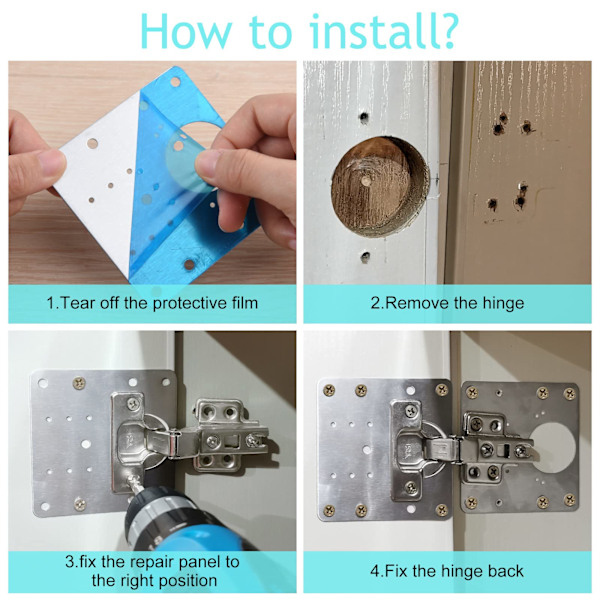 How to install?

1.Tear off the protective film

2.Remove the hinge

3.fix the repair panel to the right position

4.Fix the hinge back