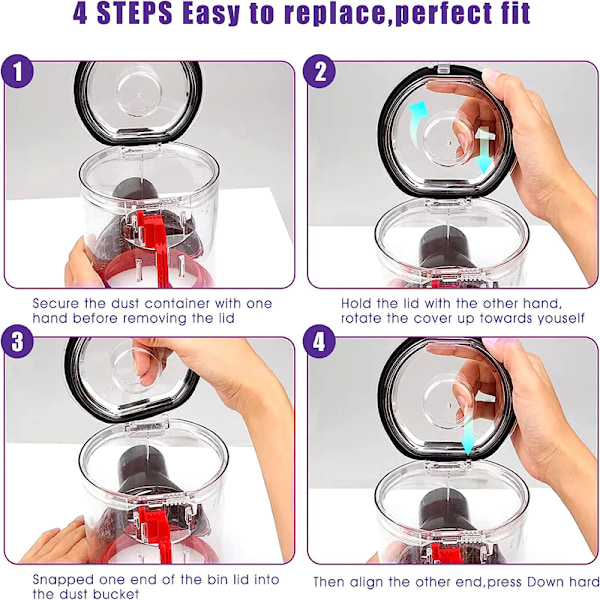 4 STEPS Easy to replace,perfect fit

1

Secure the dust container with one hand before removing the lid

2

Hold the lid with the other hand, rotate the cover up towards youself

3

Snapped one end of the bin lid into the dust bucket

4

Then align the other end,press Down hard