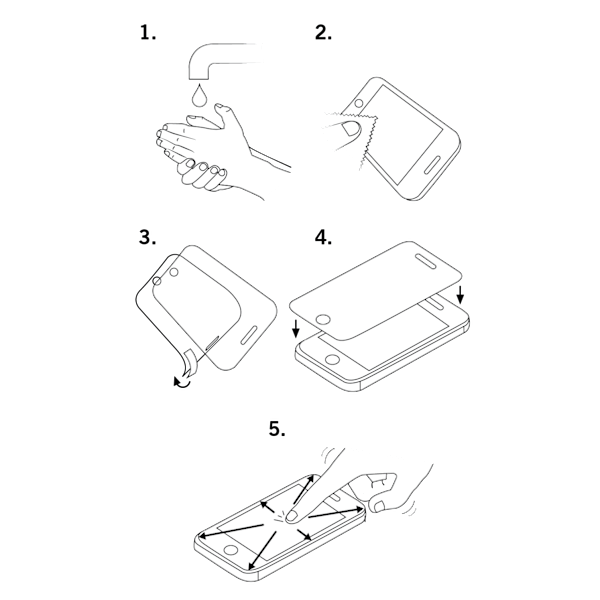 1.

2.

3.

4.

5.