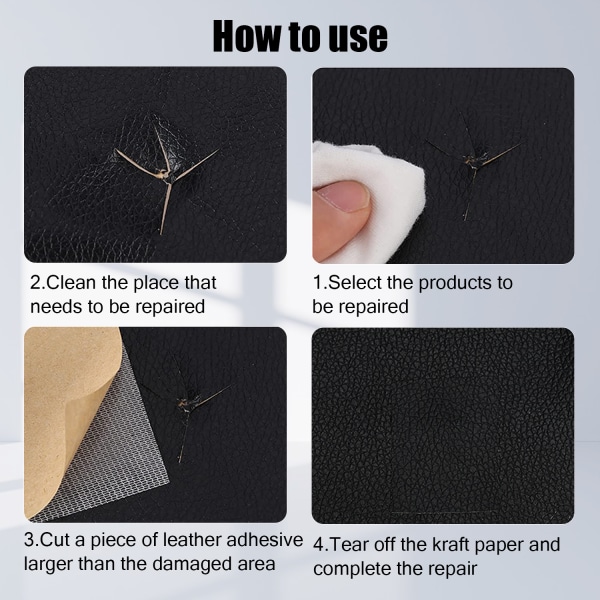 How to use

2.Clean the place that needs to be repaired

1.Select the products to be repaired

3.Cut a piece of leather adhesive larger than the damaged area

4.Tear off the kraft paper and complete the repair