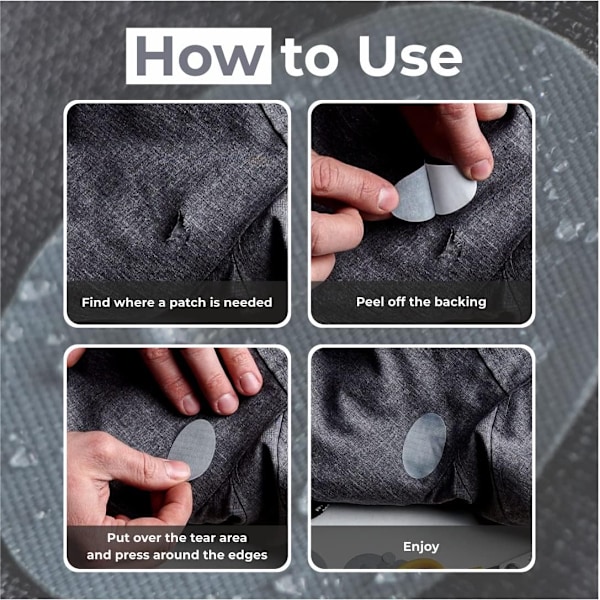 How to Use

Find where a patch is needed

Peel off the backing

Put over the tear area and press around the edges

Enjoy