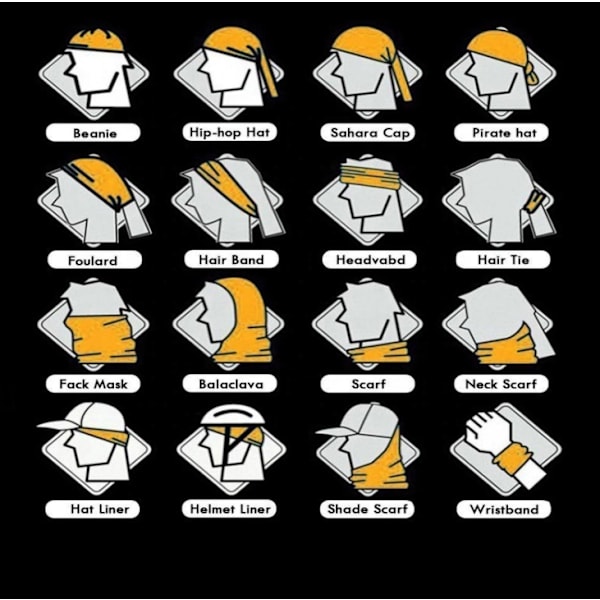 Beanie

Hip-hop Hat

Sahara Cap

Pirate hat

Foulard

Hair Band

Headvabd

Hair Tie

Fack Mask

Balaclava

Scarf

Neck Scarf

Hat Liner

Helmet Liner

Shade Scarf

Wristband