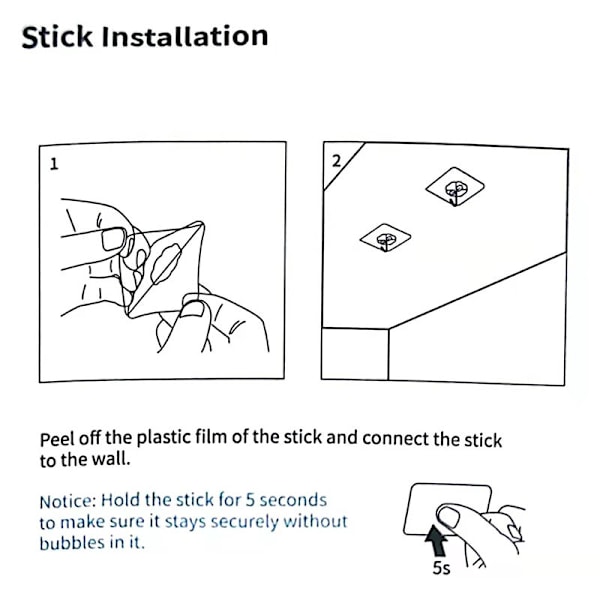 Stick Installation

1

2

Peel off the plastic film of the stick and connect the stick to the wall.

Notice: Hold the stick for 5 seconds to make sure it stays securely without bubbles in it.

5s