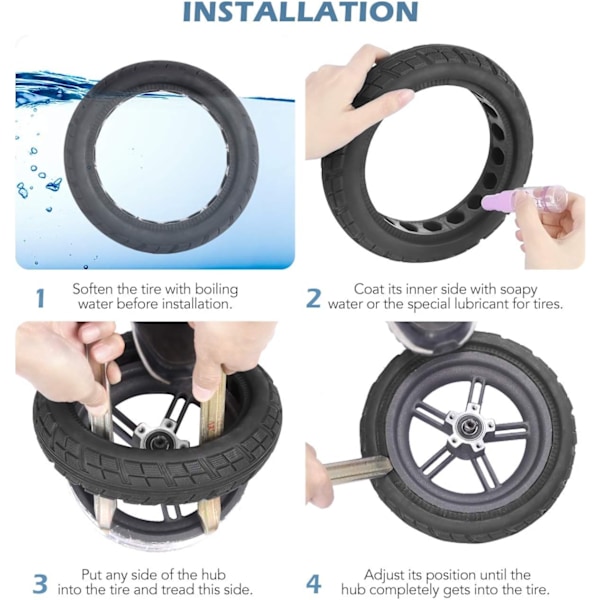 INSTALLATION

1 Soften the tire with boiling water before installation.

2 Coat its inner side with soapy water or the special lubricant for tires.

3 Put any side of the hub into the tire and tread this side.

4 Adjust its position until the hub completely gets into the tire.