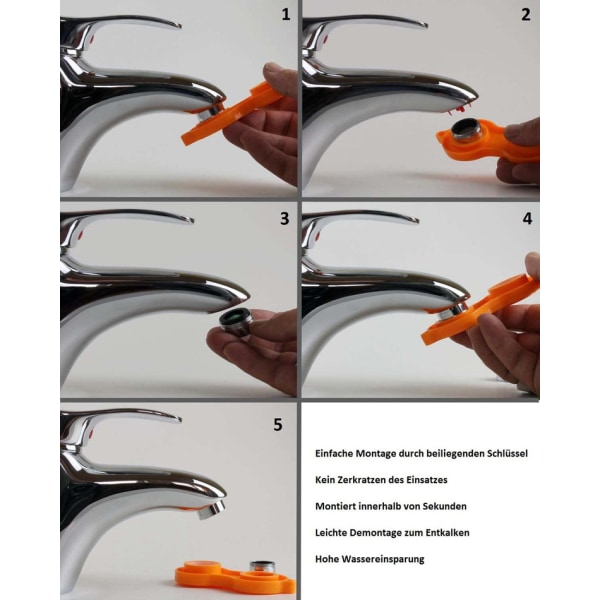 1

2

3

4

5

Einfache Montage durch beiliegenden Schlüssel

Kein Zerkratzen des Einsatzes

Montiert innerhalb von Sekunden

Leichte Demontage zum Entkalken

Hohe Wassereinsparung