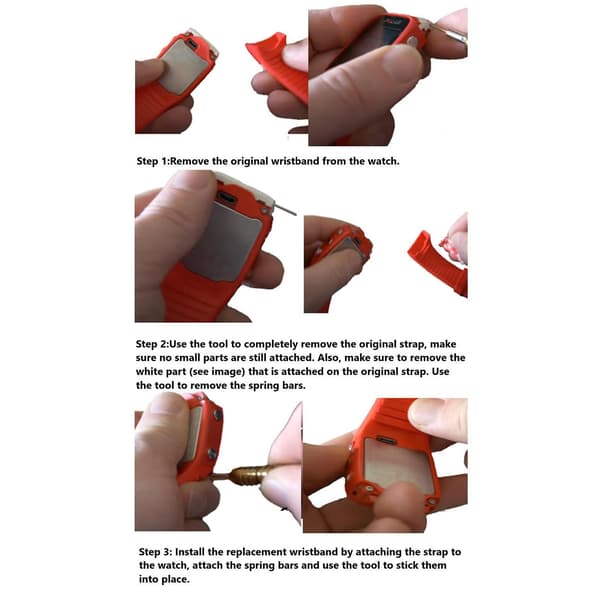 Step 1:Remove the original wristband from the watch.

Step 2:Use the tool to completely remove the original strap, make sure no small parts are still attached. Also, make sure to remove the white part (see image) that is attached on the original strap. Use the tool to remove the spring bars.

Step 3: Install the replacement wristband by attaching the strap to the watch, attach the spring bars and use the tool to stick them into place.